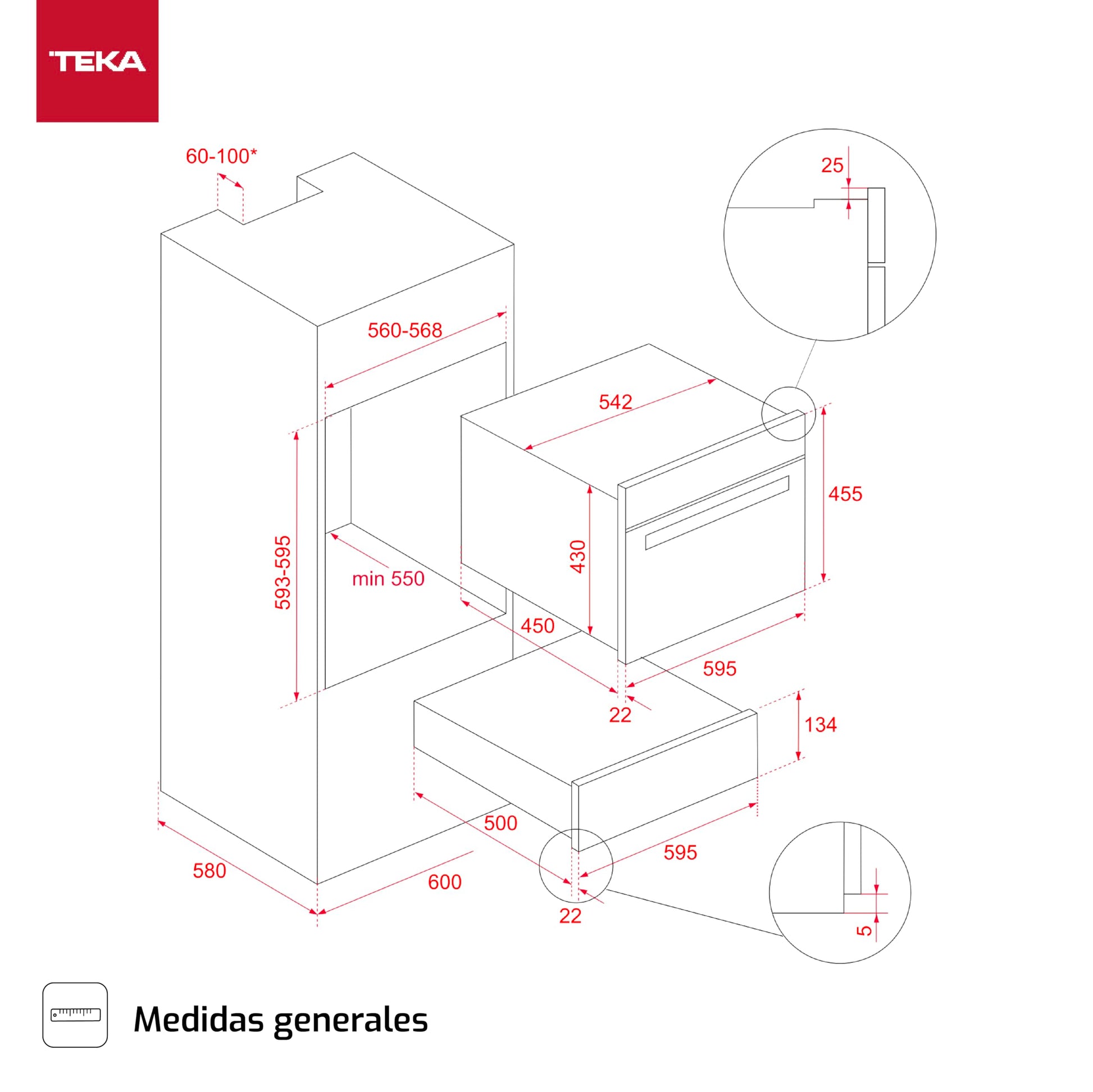 TEKA

60-100*

25

560-568

542

455

593-595

430

min 550

450

595

22

134

500

595

580

600

22

5

Medidas generales