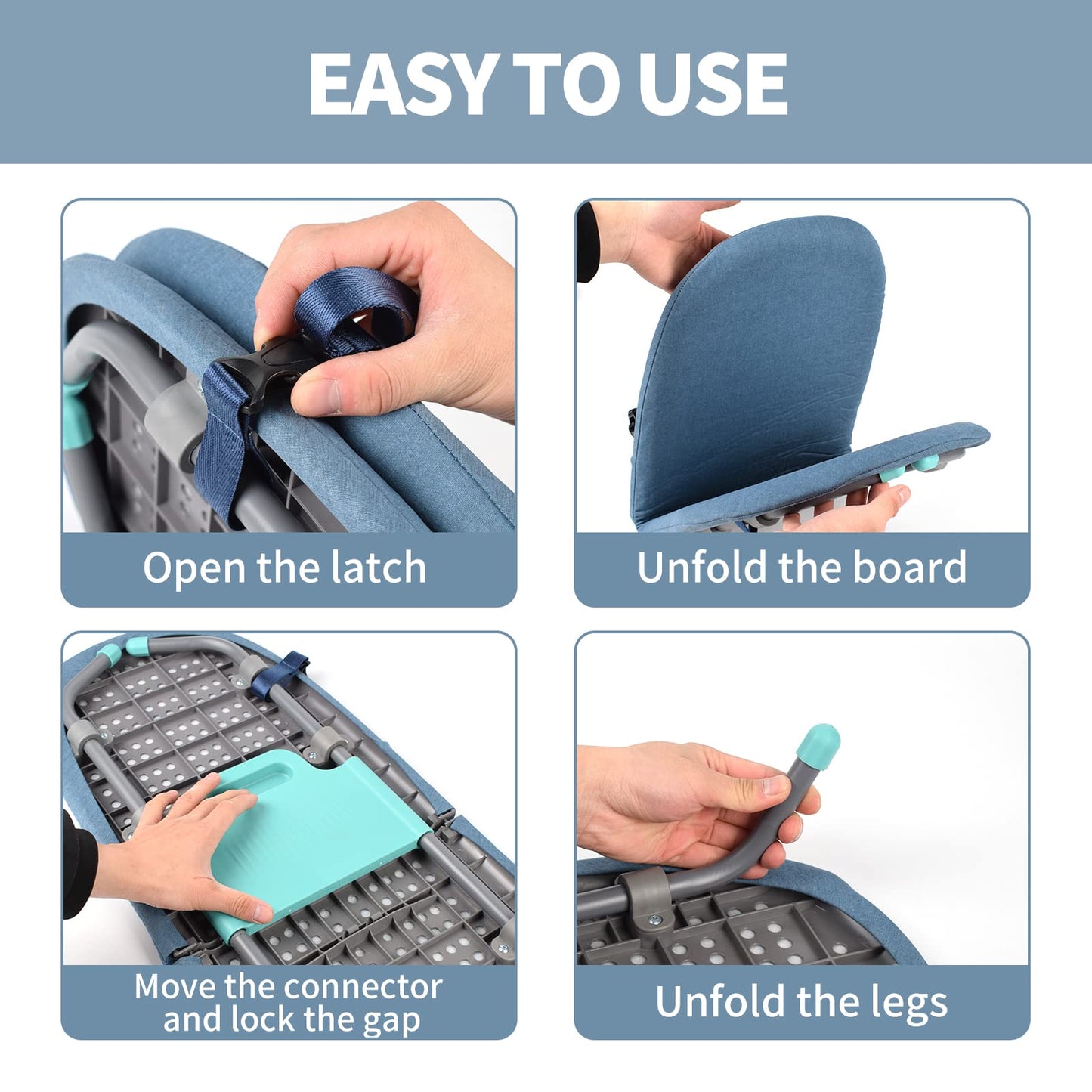 EASY TO USE

Open the latch

Unfold the board

Move the connector and lock the gap

Unfold the legs