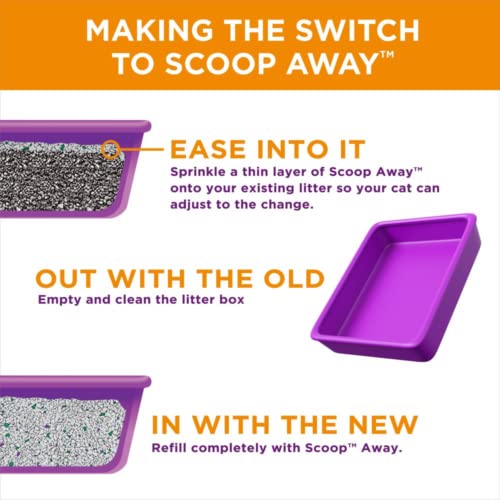 MAKING THE SWITCH TO SCOOP AWAY™

EASE INTO IT
Sprinkle a thin layer of Scoop Away™ onto your existing litter so your cat can adjust to the change.

OUT WITH THE OLD
Empty and clean the litter box

IN WITH THE NEW
Refill completely with Scoop™ Away.