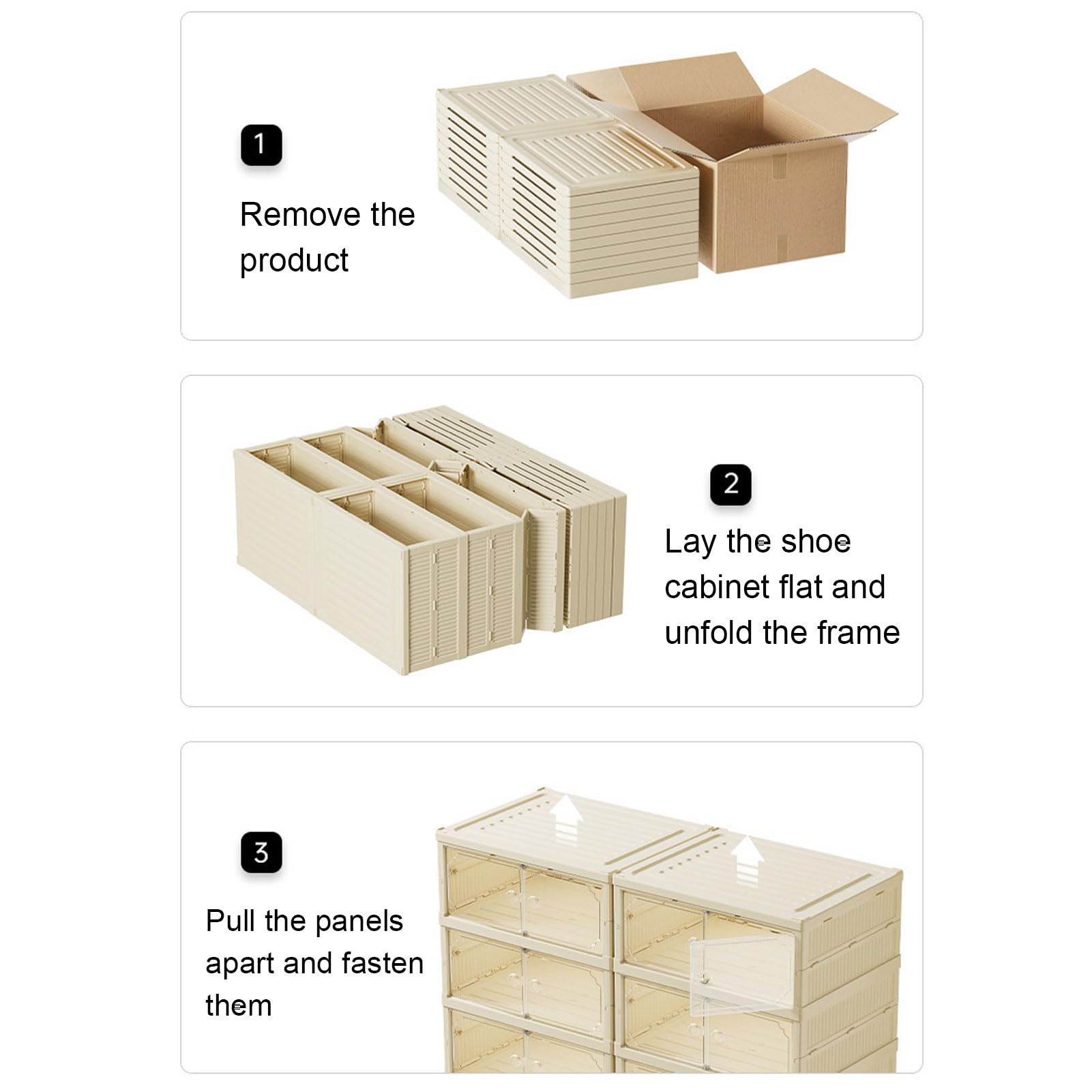 1

Remove the product

2

Lay the shoe cabinet flat and unfold the frame

3

Pull the panels apart and fasten them