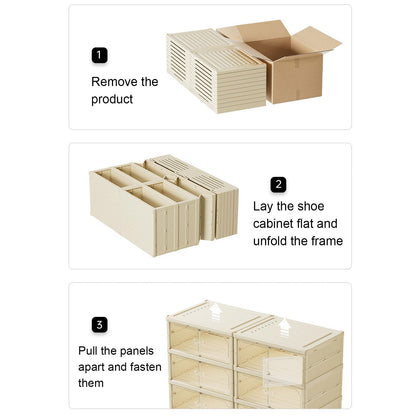 1

Remove the product

2

Lay the shoe cabinet flat and unfold the frame

3

Pull the panels apart and fasten them