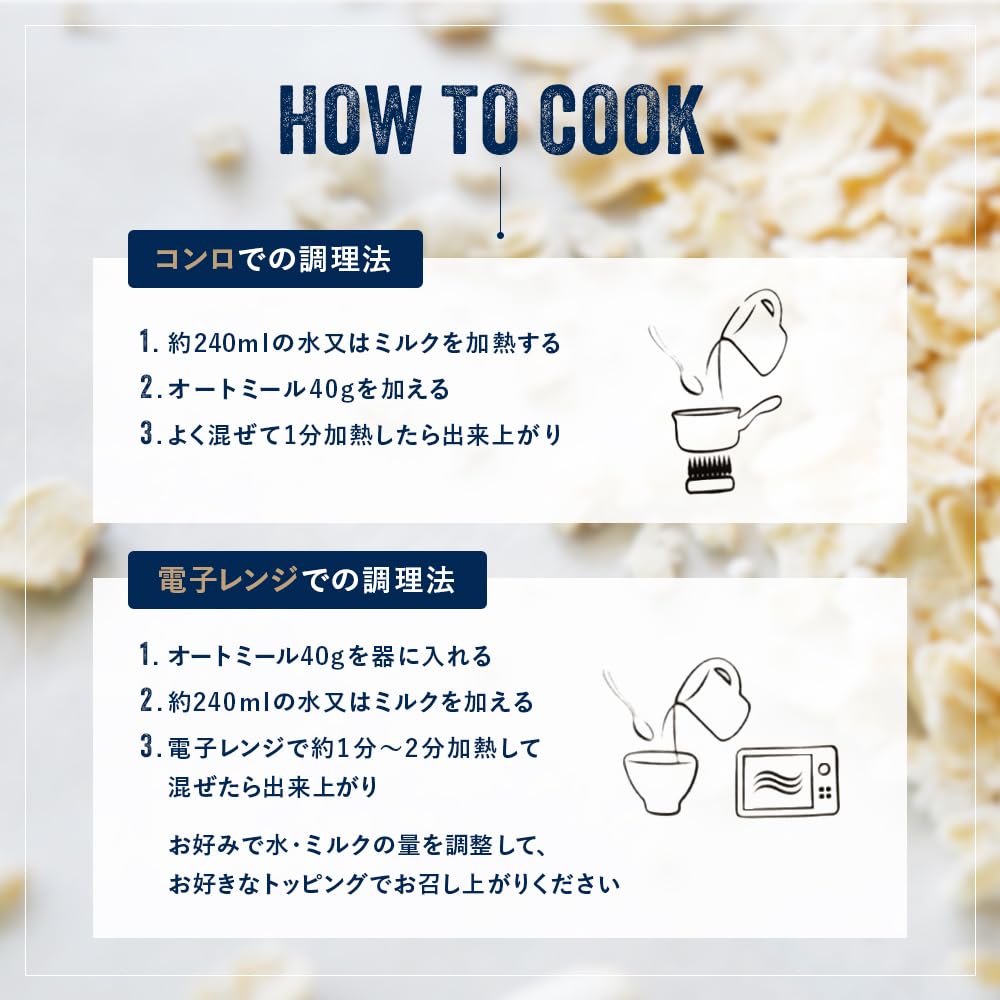 HOW TO COOK

コンロでの調理法

1. 約240mlの水又はミルクを加熱する
2. オートミール40gを加える
3. よく混ぜて1分加熱したら出来上がり

電子レンジでの調理法

1. オートミール40gを器に入れる
2. 約240mlの水又はミルクを加える
3. 電子レンジで約1分～2分加熱して混ぜたら出来上がり

お好みで水・ミルクの量を調整して、お好きなトッピングでお召し上がりください