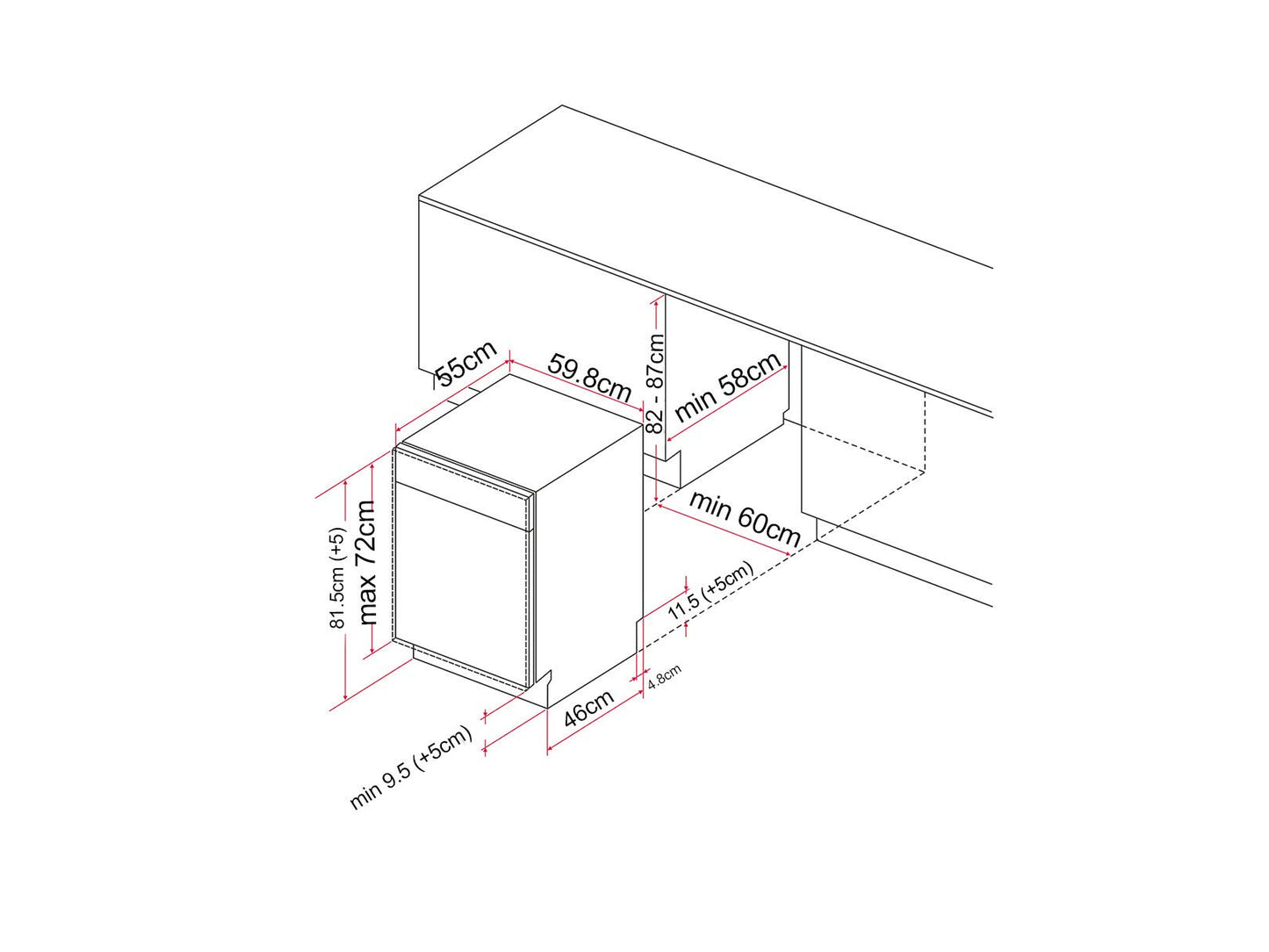 55cm
59.8cm
82 - 87cm
min 58cm
min 60cm
81.5cm (+5)
max 72cm
11.5 (+5cm)
4.8cm
46cm
min 9.5 (+5cm)