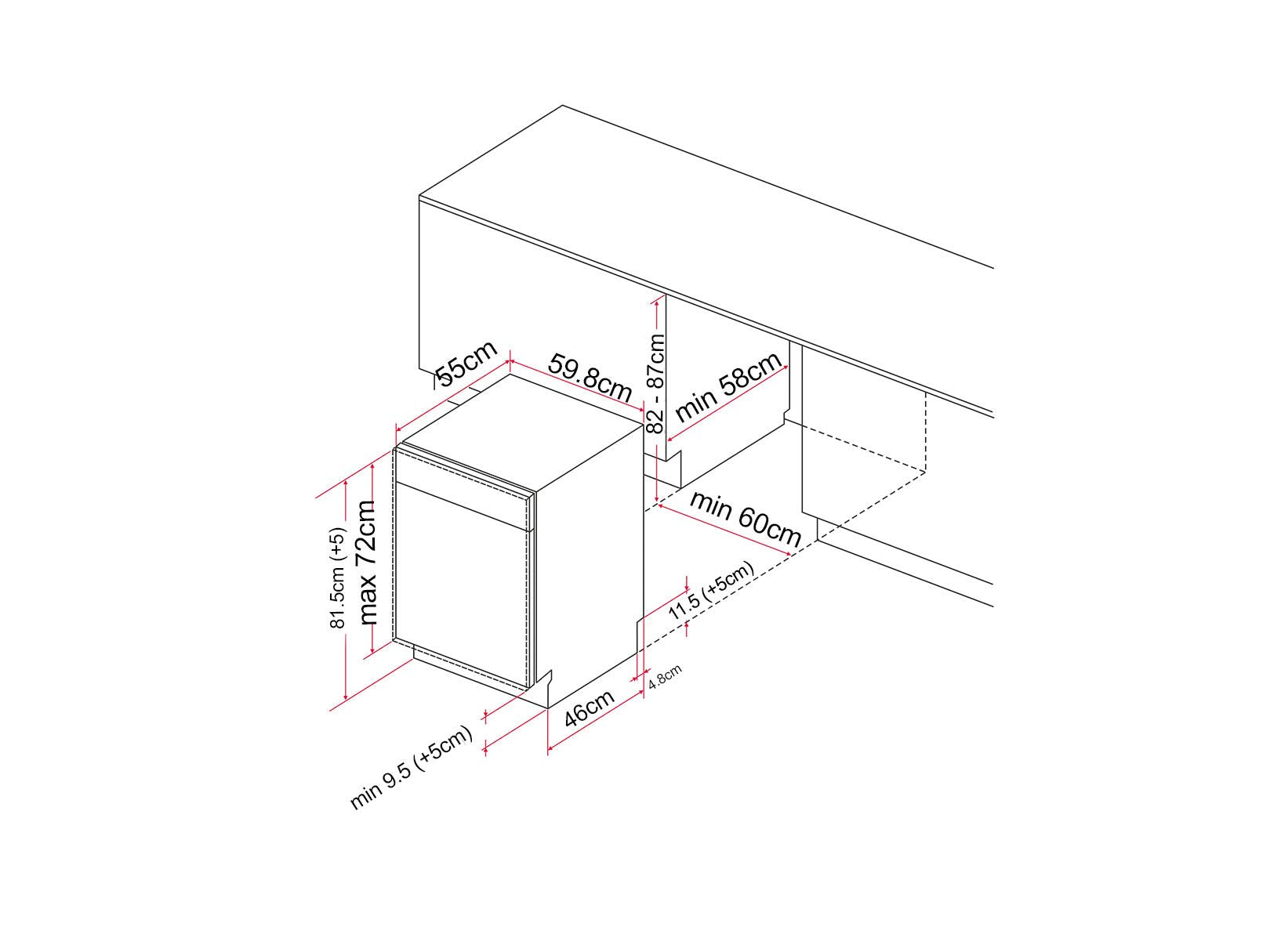 55cm
59.8cm
82 - 87cm
min 58cm
min 60cm
81.5cm (+5)
max 72cm
11.5 (+5cm)
4.8cm
46cm
min 9.5 (+5cm)