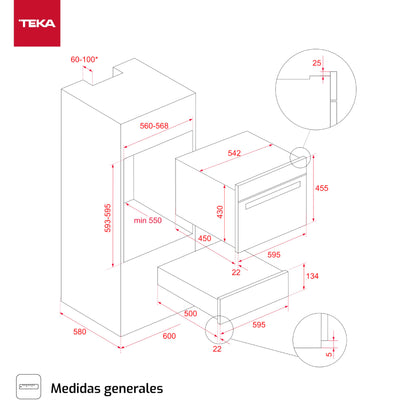 TEKA

60-100*

25

560-568

542

455

593-595

430

min 550

450

595

22

134

500

595

580

600

22

5

Medidas generales