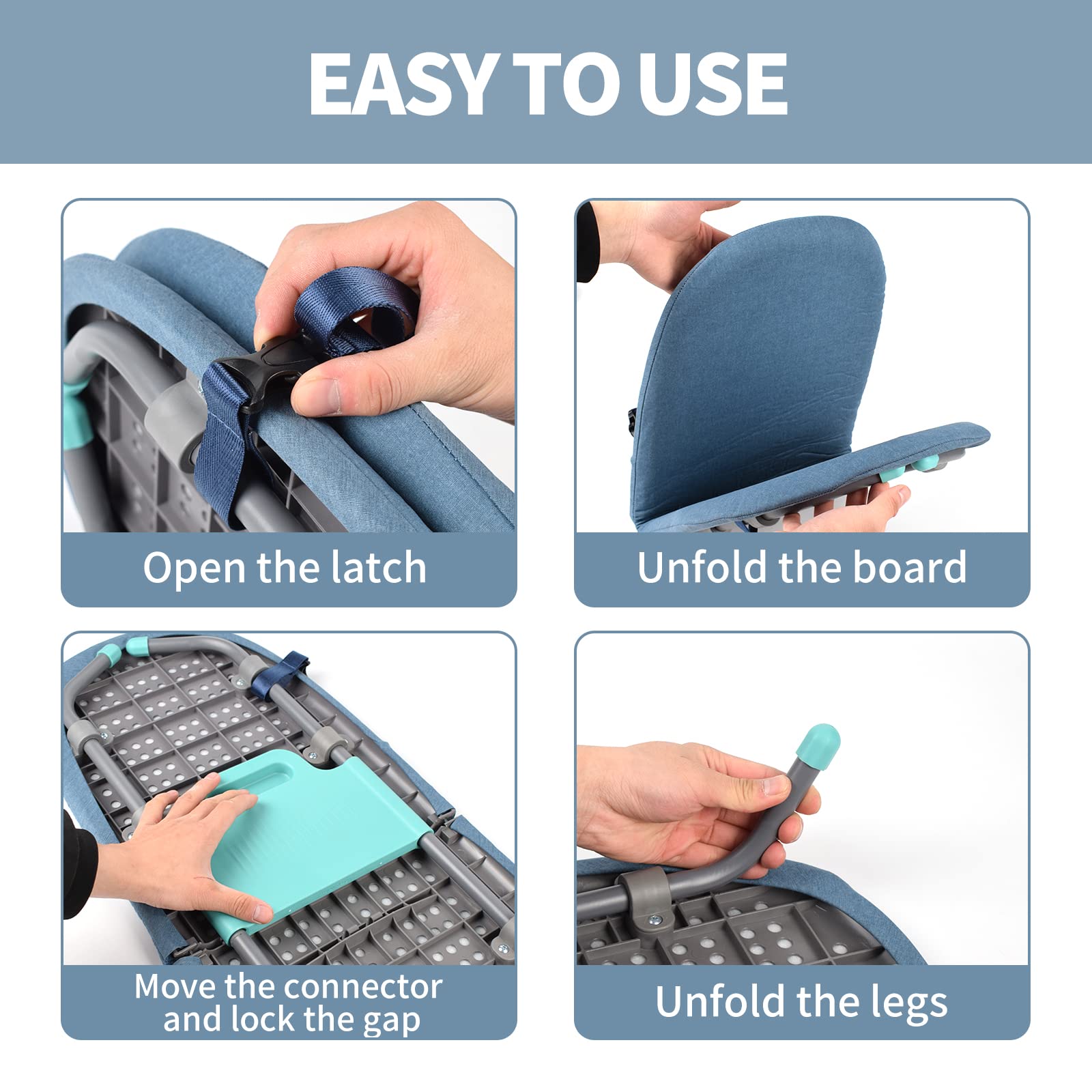 EASY TO USE

Open the latch

Unfold the board

Move the connector
and lock the gap

Unfold the legs