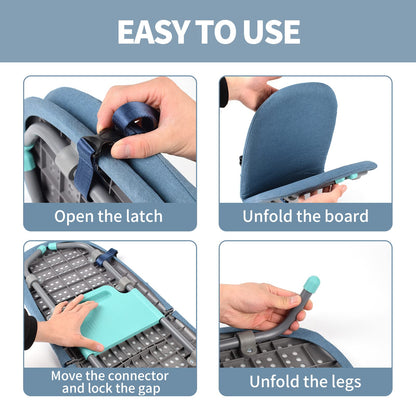 EASY TO USE

Open the latch

Unfold the board

Move the connector and lock the gap

Unfold the legs